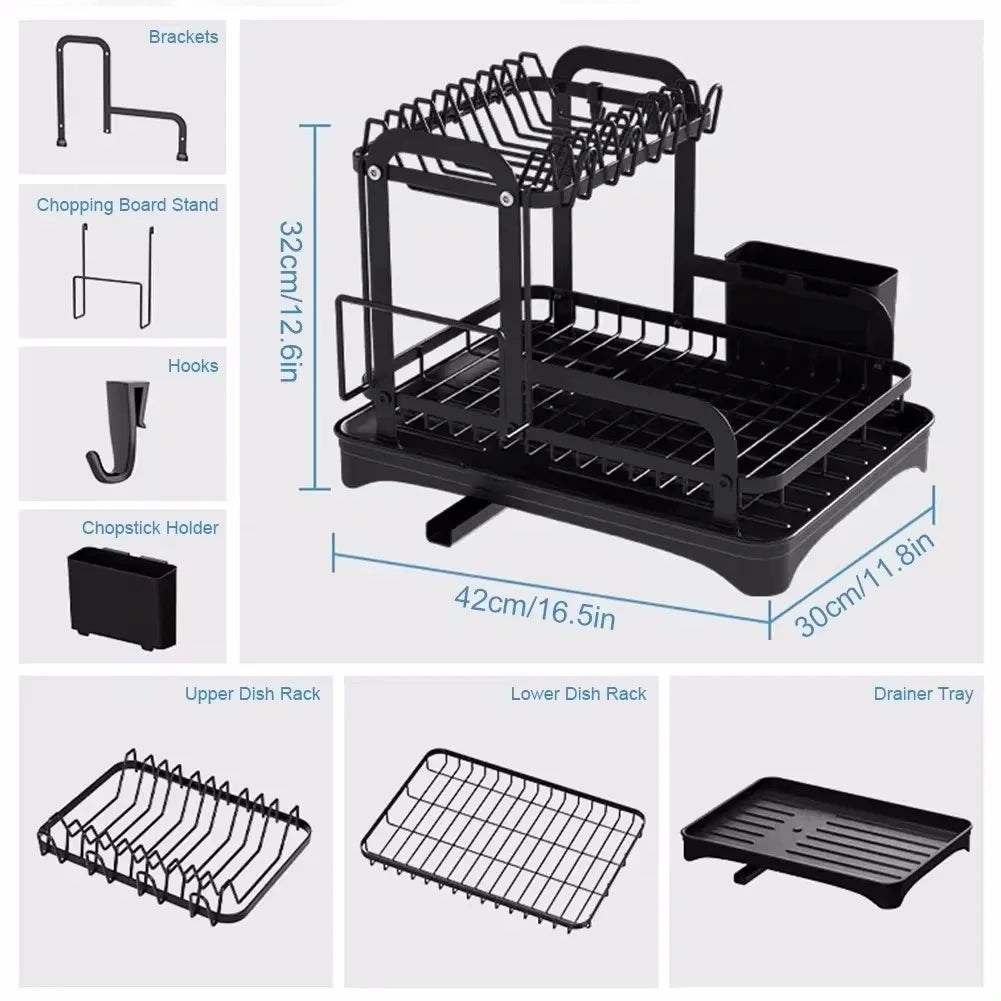 Brackets

Chopping Board Stand

Hooks

Chopstick Holder

32cm/12.6in

42cm/16.5in

30cm/11.8in

Upper Dish Rack

Lower Dish Rack

Drainer Tray